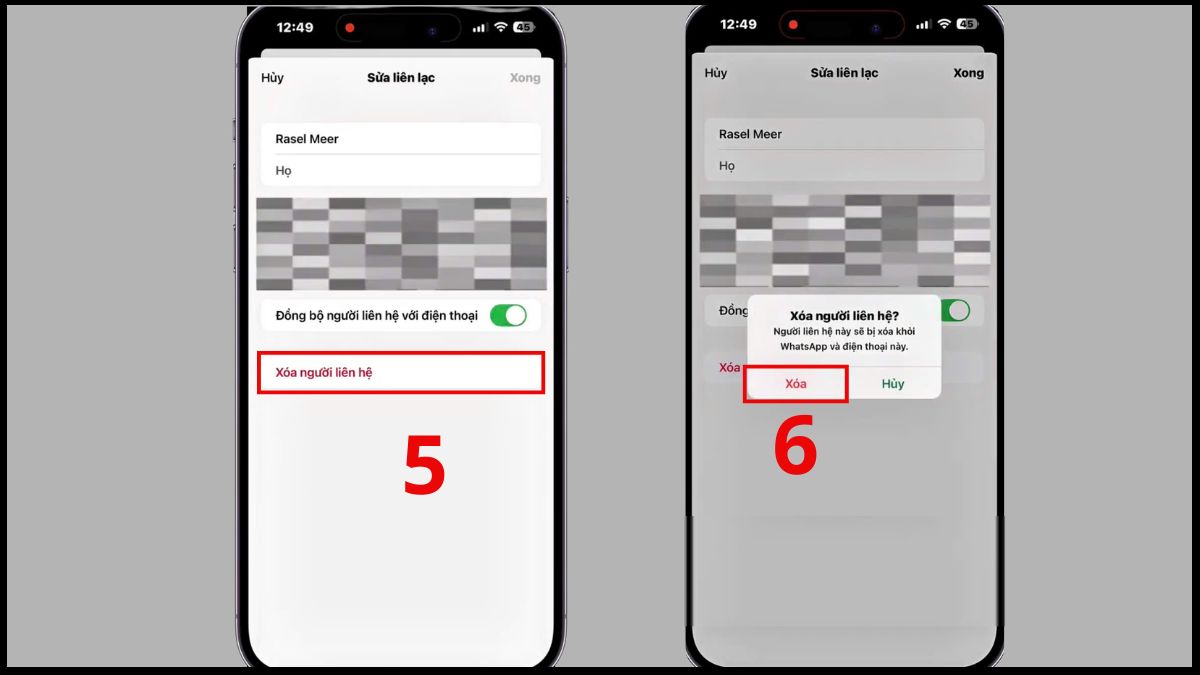 12:49

45

Hủy

Sửa liên lạc

Xong

Rasel Meer

Họ

Đồng bộ người liên hệ với điện thoại

Xóa người liên hệ

5

12:49

45

Hủy

Sửa liên lạc

Xong

Rasel Meer

Họ

Đồng

Xóa

Xóa người liên hệ?

Người liên hệ này sẽ bị xóa khỏi WhatsApp và điện thoại này.

Xóa

Hủy

6