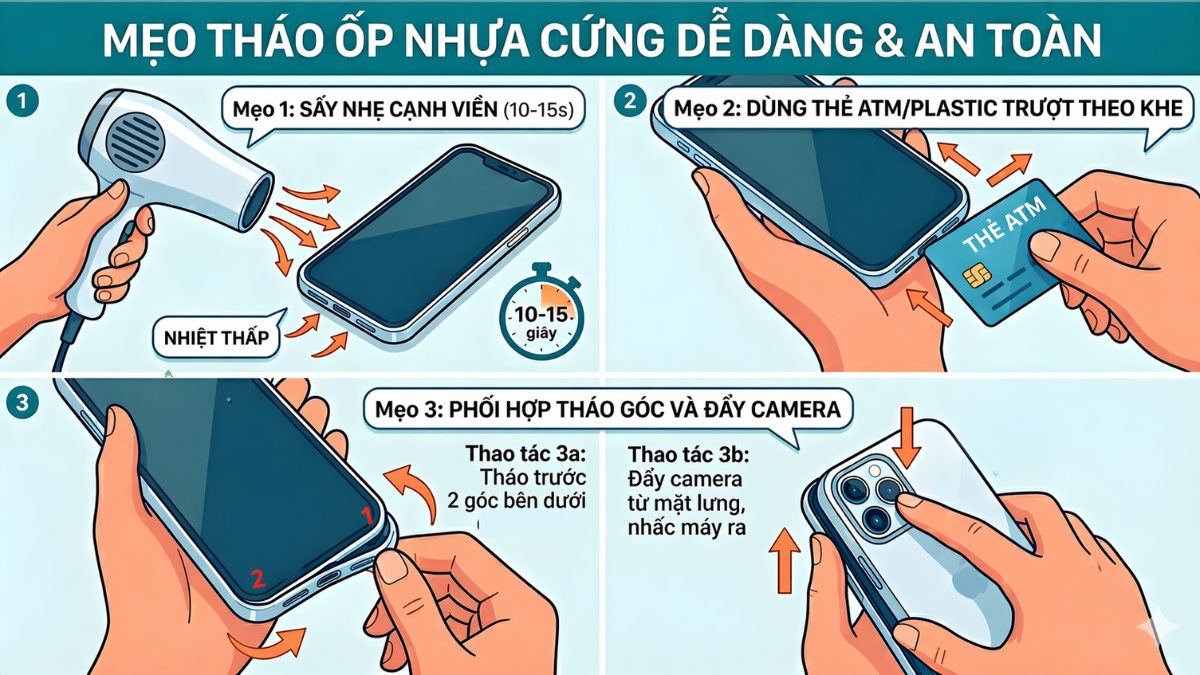 MẸO THÁO ỐP NHỰA CỨNG DỄ DÀNG & AN TOÀN

1

Mẹo 1: SẤY NHẸ CẠNH VIỀN (10-15s)

NHIỆT THẤP

10-15 giây

2

Mẹo 2: DÙNG THẺ ATM/PLASTIC TRƯỢT THEO KHE

THẺ ATM

3

Mẹo 3: PHỐI HỢP THÁO GÓC VÀ ĐẨY CAMERA

Thao tác 3a: Tháo trước 2 góc bên dưới

1

2

Thao tác 3b: Đẩy camera từ mặt lưng, nhấc máy ra