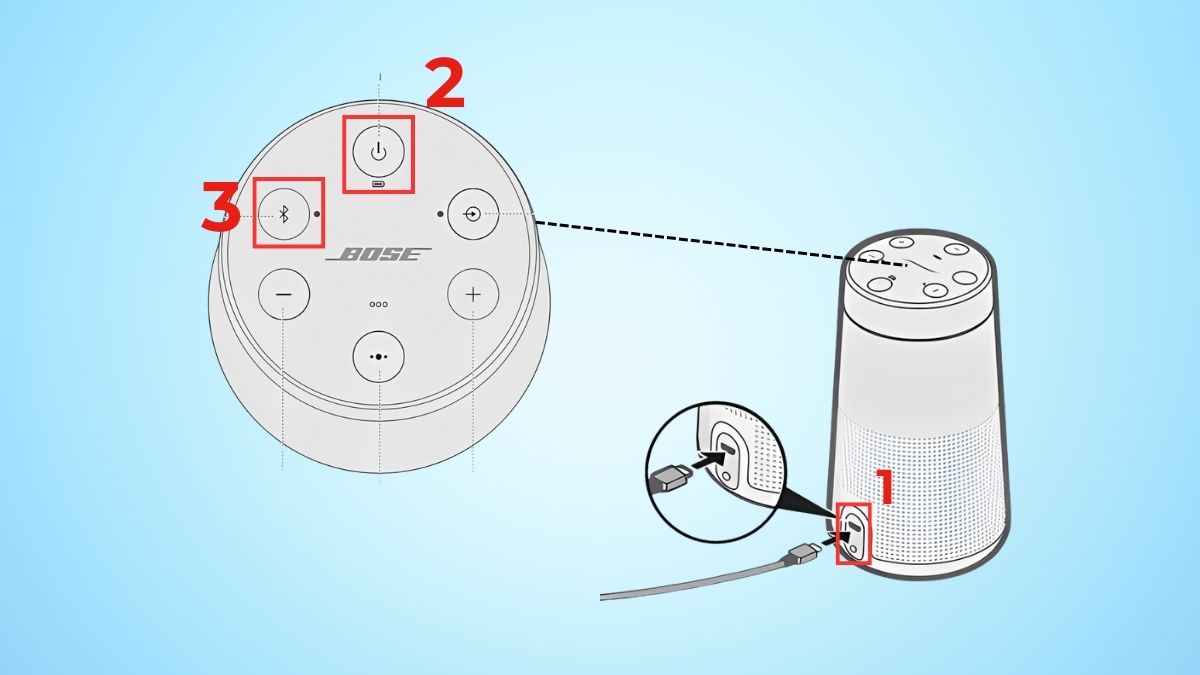 2
3
BOSE
1