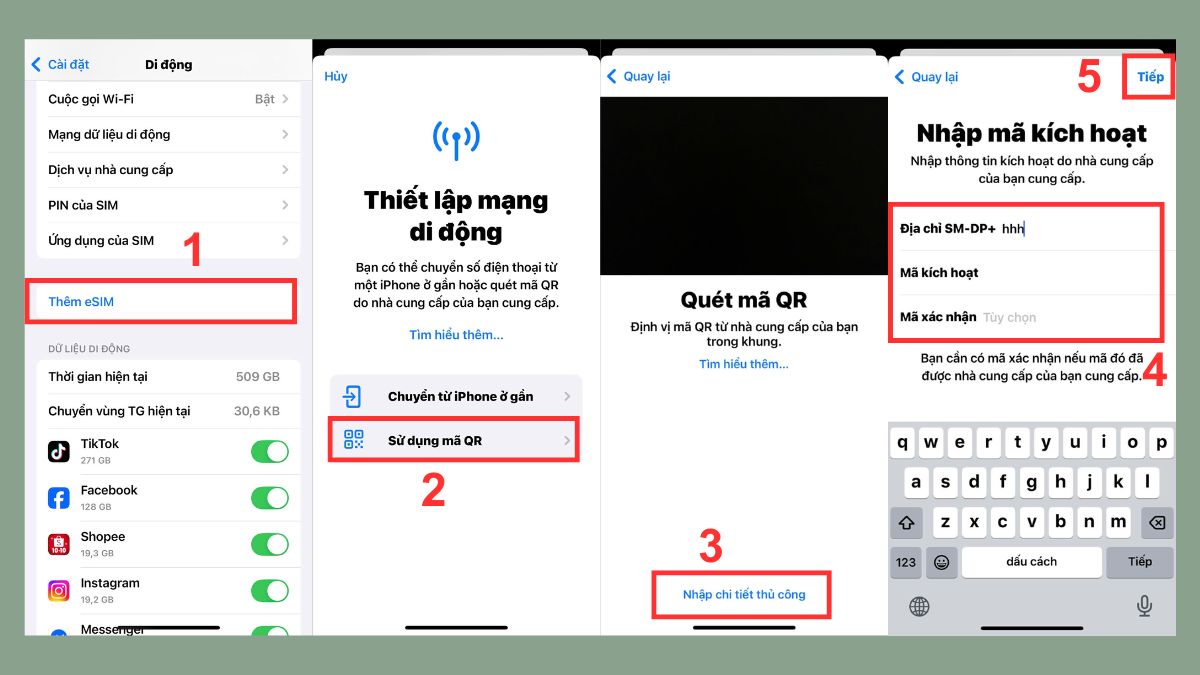 Cài đặt
Di động
Cuộc gọi Wi-Fi Bật
Mạng dữ liệu di động
Dịch vụ nhà cung cấp
PIN của SIM
Ứng dụng của SIM
1
Thêm eSIM
DỮ LIỆU DI ĐỘNG
Thời gian hiện tại 509 GB
Chuyển vùng TG hiện tại 30,6 KB
TikTok
271 GB
Facebook
128 GB
Shopee
19,3 GB
Instagram
19,2 GB
Messenger

Hủy
Thiết lập mạng di động
Bạn có thể chuyển số điện thoại từ một iPhone ở gần hoặc quét mã QR do nhà cung cấp của bạn cung cấp.
Tìm hiểu thêm...
Chuyển từ iPhone ở gần
Sử dụng mã QR
2

Quay lại
Quét mã QR
Định vị mã QR từ nhà cung cấp của bạn trong khung.
Tìm hiểu thêm...
3
Nhập chi tiết thủ công

Quay lại
5
Tiếp
Nhập mã kích hoạt
Nhập thông tin kích hoạt do nhà cung cấp của bạn cung cấp.
Địa chỉ SM-DP+ hhh
Mã kích hoạt
Mã xác nhận Tùy chọn
Bạn cần có mã xác nhận nếu mã đó đã được nhà cung cấp của bạn cung cấp.
4
q w e r t y u i o p
a s d f g h j k l
z x c v b n m
123
dấu cách
Tiếp