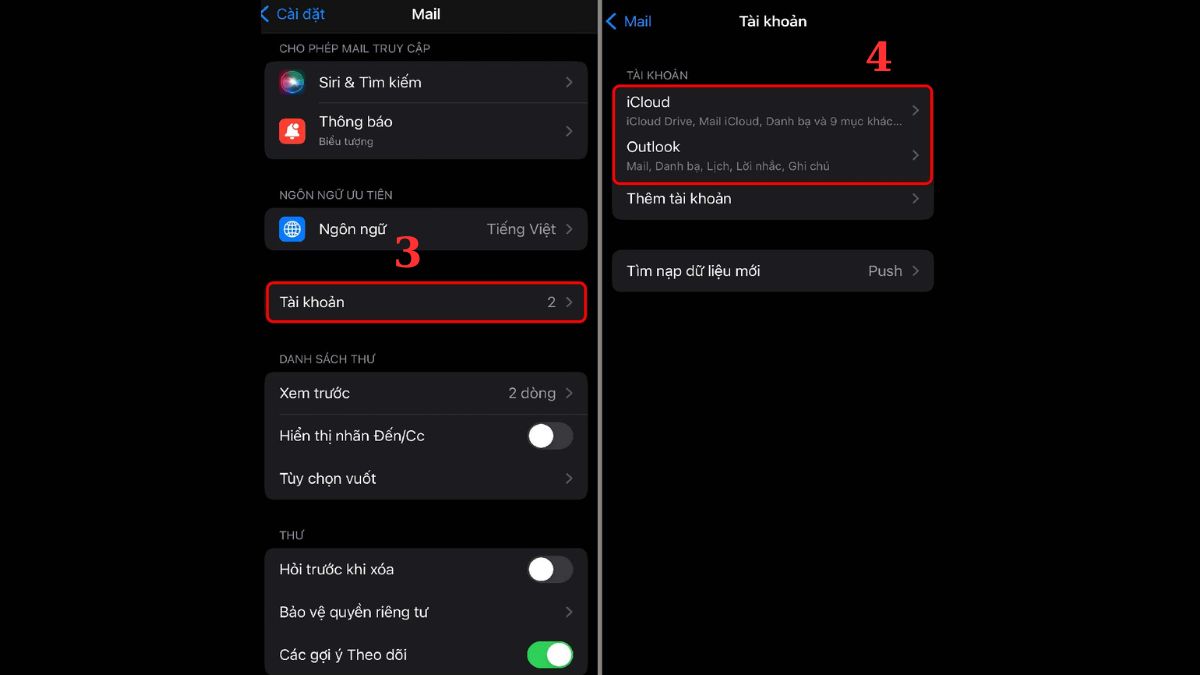 Cài đặt
Mail

CHO PHÉP MAIL TRUY CẬP

Siri & Tìm kiếm

Thông báo
Biểu tượng

NGÔN NGỮ ƯU TIÊN

Ngôn ngữ
Tiếng Việt

3

Tài khoản
2

DANH SÁCH THƯ

Xem trước
2 dòng

Hiển thị nhãn Đến/Cc

Tùy chọn vuốt

THƯ

Hỏi trước khi xóa

Bảo vệ quyền riêng tư

Các gợi ý Theo dõi

Mail
Tài khoản

4

TÀI KHOẢN

iCloud
iCloud Drive, Mail iCloud, Danh bạ và 9 mục khác...

Outlook
Mail, Danh bạ, Lịch, Lời nhắc, Ghi chú

Thêm tài khoản

Tìm nạp dữ liệu mới
Push