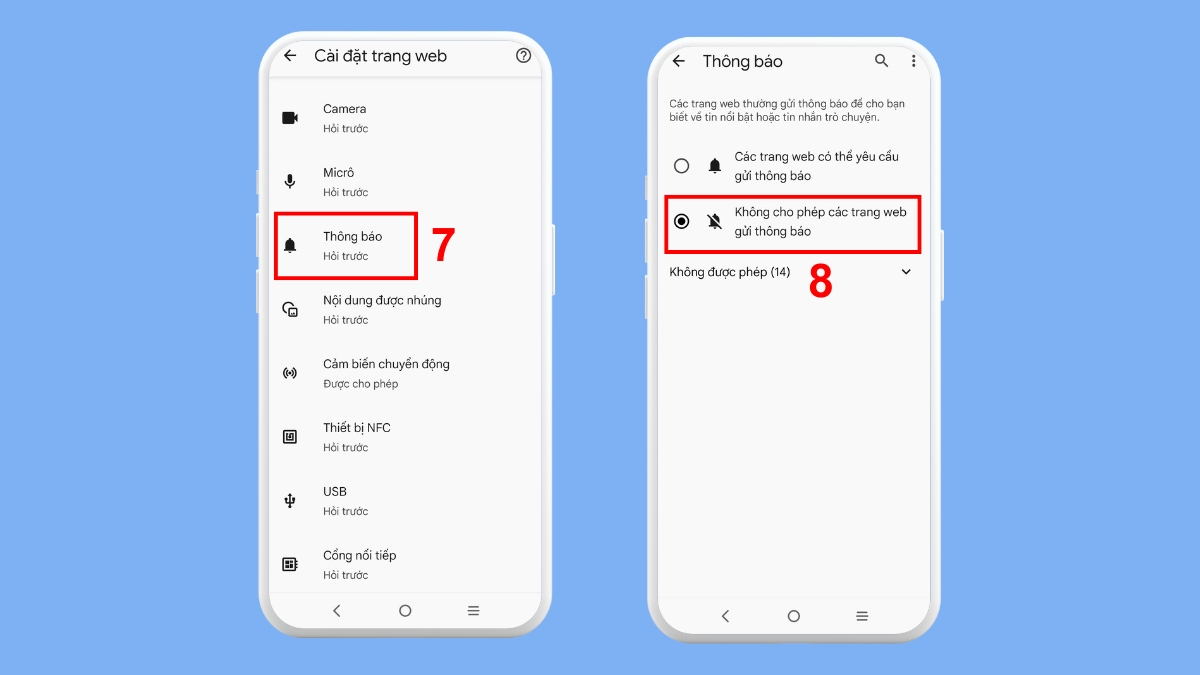 Cài đặt trang web

Camera
Hỏi trước

Micrô
Hỏi trước

Thông báo
Hỏi trước

7

Nội dung được nhúng
Hỏi trước

Cảm biến chuyển động
Được cho phép

Thiết bị NFC
Hỏi trước

USB
Hỏi trước

Cổng nối tiếp
Hỏi trước

Thông báo

Các trang web thường gửi thông báo để cho bạn biết về tin nổi bật hoặc tin nhắn trò chuyện.

Các trang web có thể yêu cầu gửi thông báo

Không cho phép các trang web gửi thông báo

Không được phép (14)

8