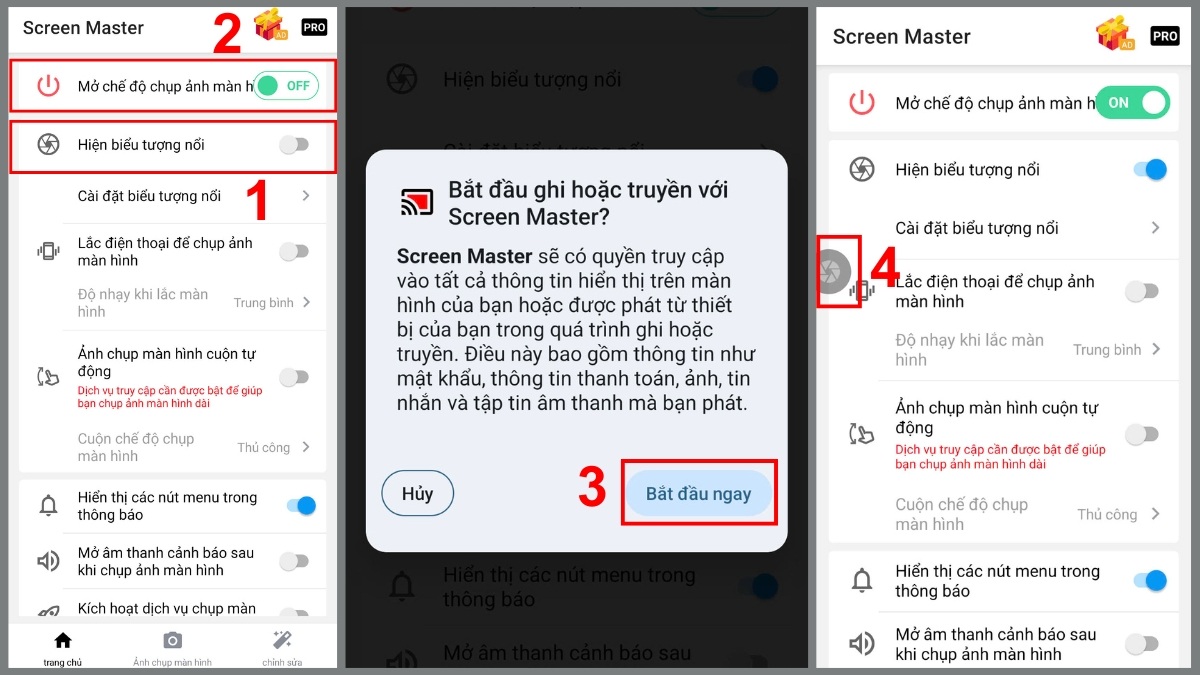 Screen Master
2
AD
PRO
Mở chế độ chụp ảnh màn h
OFF
Hiện biểu tượng nổi
Cài đặt biểu tượng nổi
1
Lắc điện thoại để chụp ảnh màn hình
Độ nhạy khi lắc màn hình
Trung bình
Ảnh chụp màn hình cuộn tự động
Dịch vụ truy cập cần được bật để giúp bạn chụp ảnh màn hình dài
Cuộn chế độ chụp màn hình
Thủ công
Hiển thị các nút menu trong thông báo
Mở âm thanh cảnh báo sau khi chụp ảnh màn hình
Kích hoạt dịch vụ chụp màn
trang chủ
Ảnh chụp màn hình
chỉnh sửa

Hiện biểu tượng nổi
Bắt đầu ghi hoặc truyền với Screen Master?
Screen Master sẽ có quyền truy cập vào tất cả thông tin hiển thị trên màn hình của bạn hoặc được phát từ thiết bị của bạn trong quá trình ghi hoặc truyền. Điều này bao gồm thông tin như mật khẩu, thông tin thanh toán, ảnh, tin nhắn và tập tin âm thanh mà bạn phát.
Hủy
3
Bắt đầu ngay
Hiển thị các nút menu trong thông báo
Mở âm thanh cảnh báo sau

Screen Master
AD
PRO
Mở chế độ chụp ảnh màn h
ON
Hiện biểu tượng nổi
Cài đặt biểu tượng nổi
4
Lắc điện thoại để chụp ảnh màn hình
Độ nhạy khi lắc màn hình
Trung bình
Ảnh chụp màn hình cuộn tự động
Dịch vụ truy cập cần được bật để giúp bạn chụp ảnh màn hình dài
Cuộn chế độ chụp màn hình
Thủ công
Hiển thị các nút menu trong thông báo
Mở âm thanh cảnh báo sau khi chụp ảnh màn hình