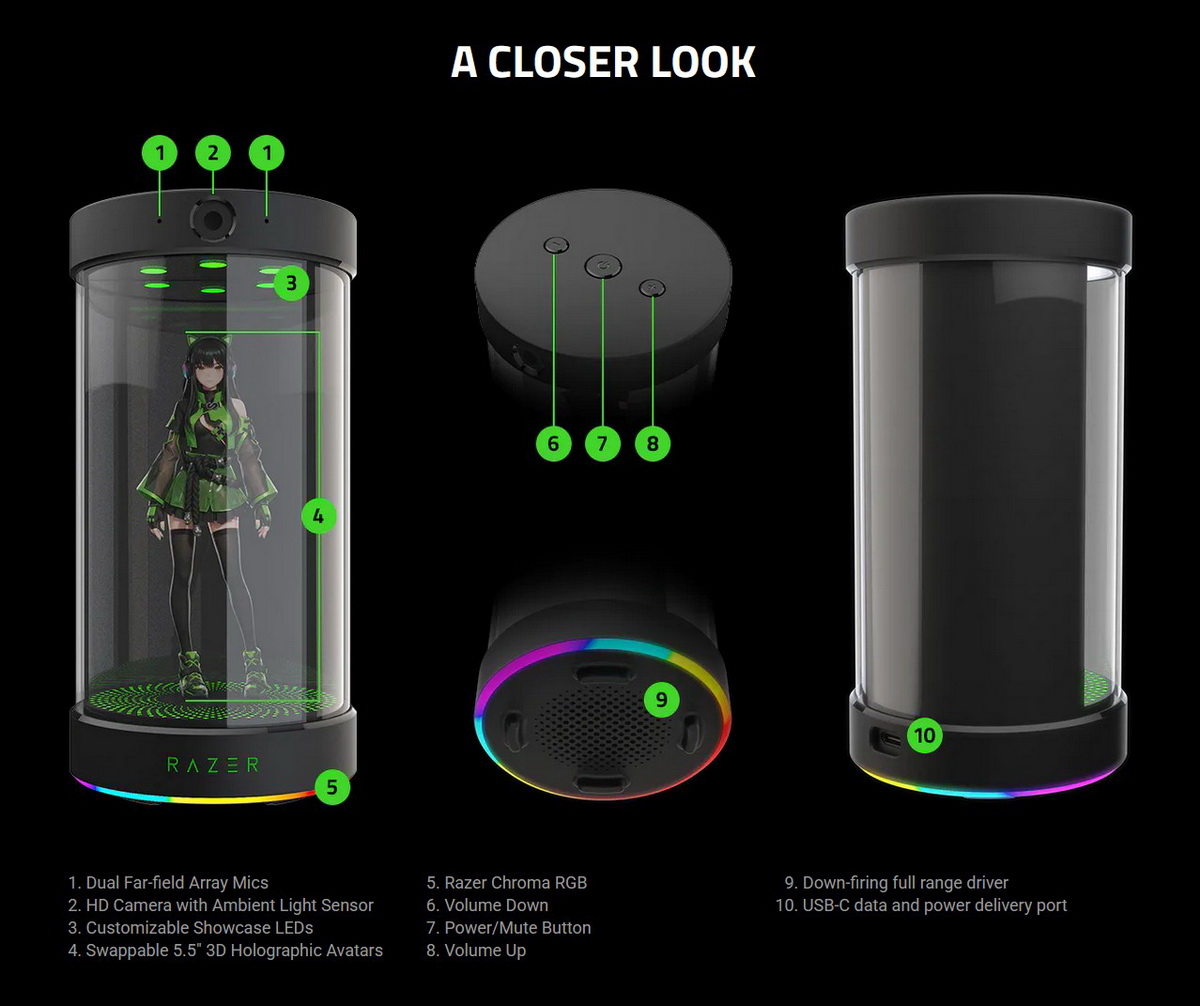 A CLOSER LOOK

1
2
1
3
4
RAZER
5
6
7
8
9
10

1. Dual Far-field Array Mics
2. HD Camera with Ambient Light Sensor
3. Customizable Showcase LEDs
4. Swappable 5.5" 3D Holographic Avatars

5. Razer Chroma RGB
6. Volume Down
7. Power/Mute Button
8. Volume Up

9. Down-firing full range driver
10. USB-C data and power delivery port